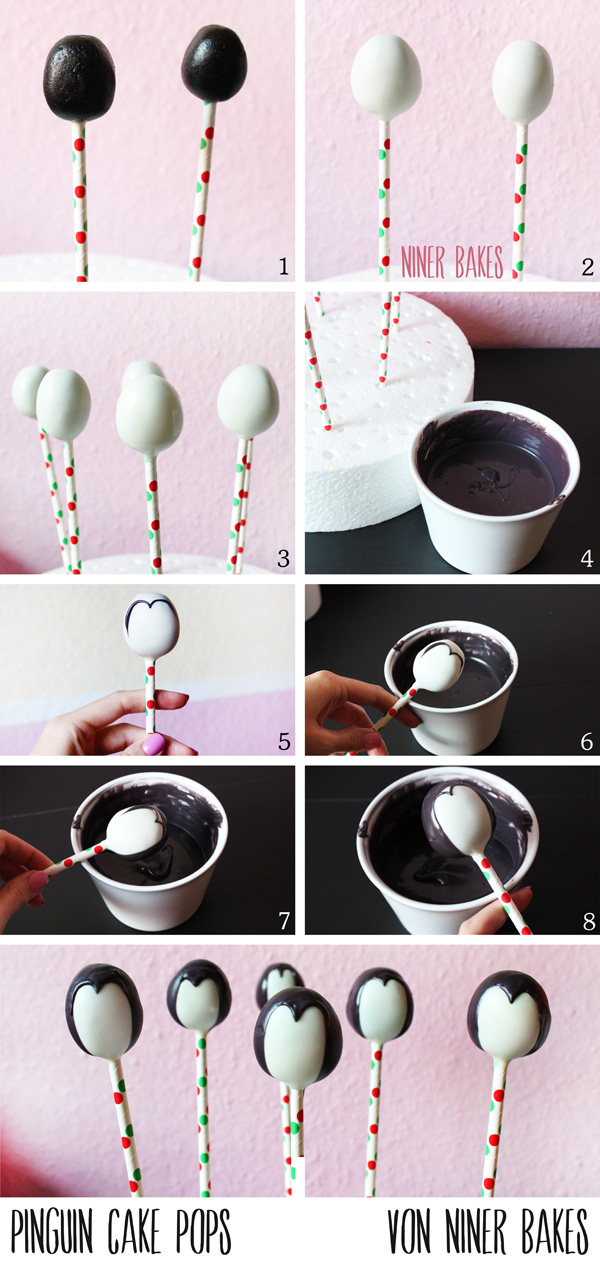 1

NINER BAKES

2

3

4

5

6

7

8

PINGUIN CAKE POPS

VON NINER BAKES